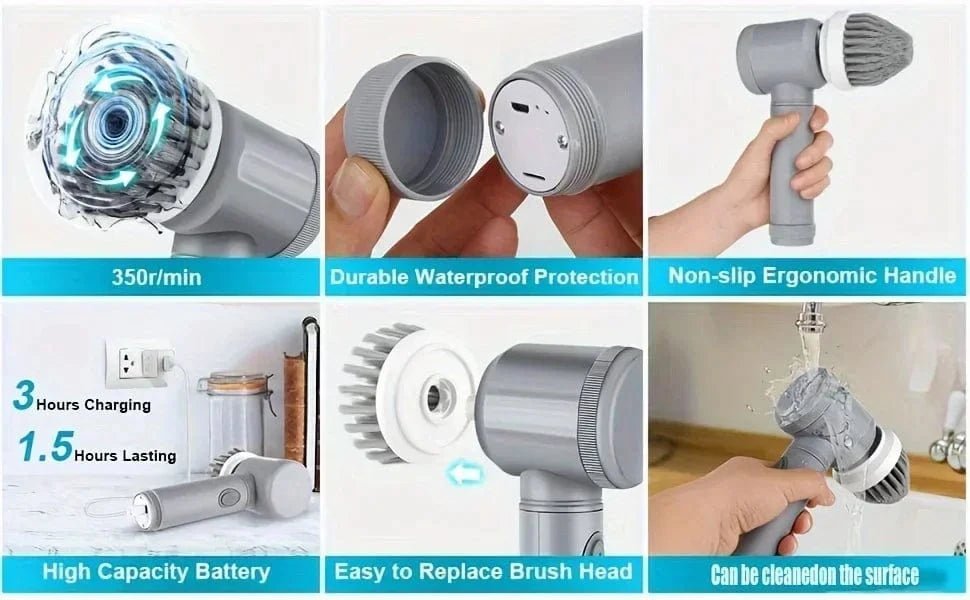 350r/min

Durable Waterproof Protection

Non-slip Ergonomic Handle

3 Hours Charging

1.5 Hours Lasting

High Capacity Battery

Easy to Replace Brush Head

Can be cleanedon the surface